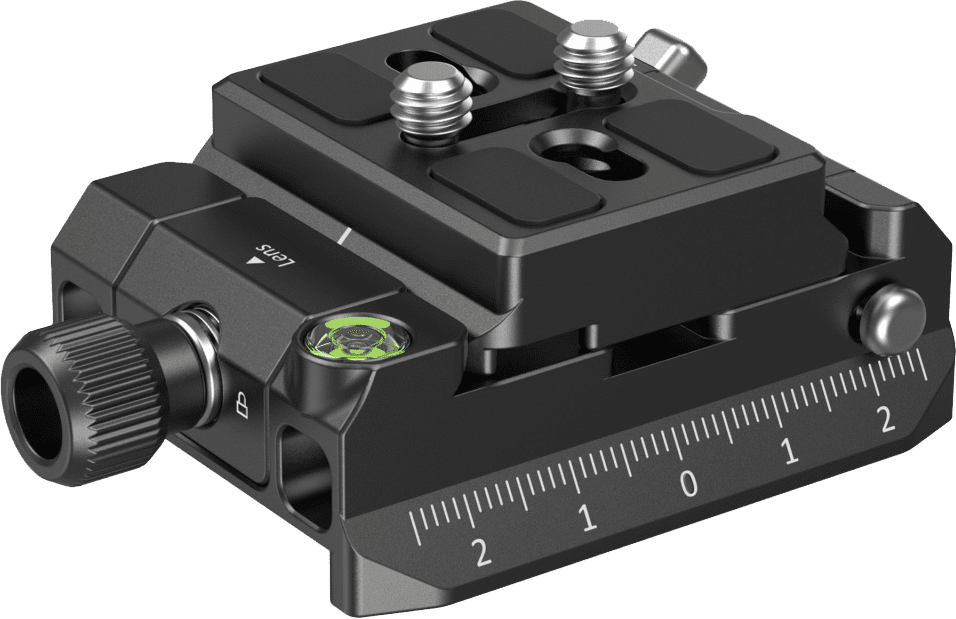 Lens
2 1 0 1 2